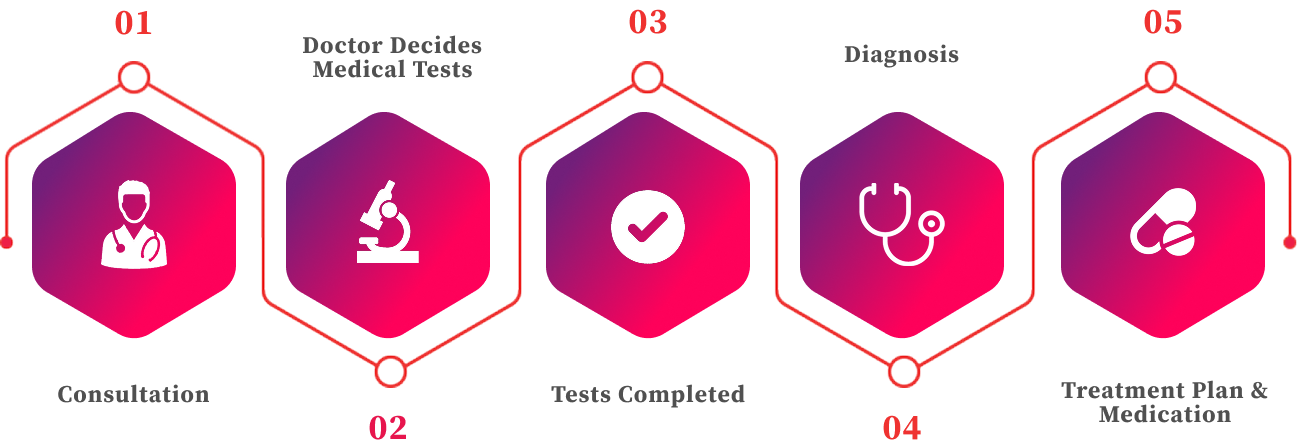 01

Consultation

Doctor Decides Medical Tests

02

03

Tests Completed

Diagnosis

04

05

Treatment Plan & Medication